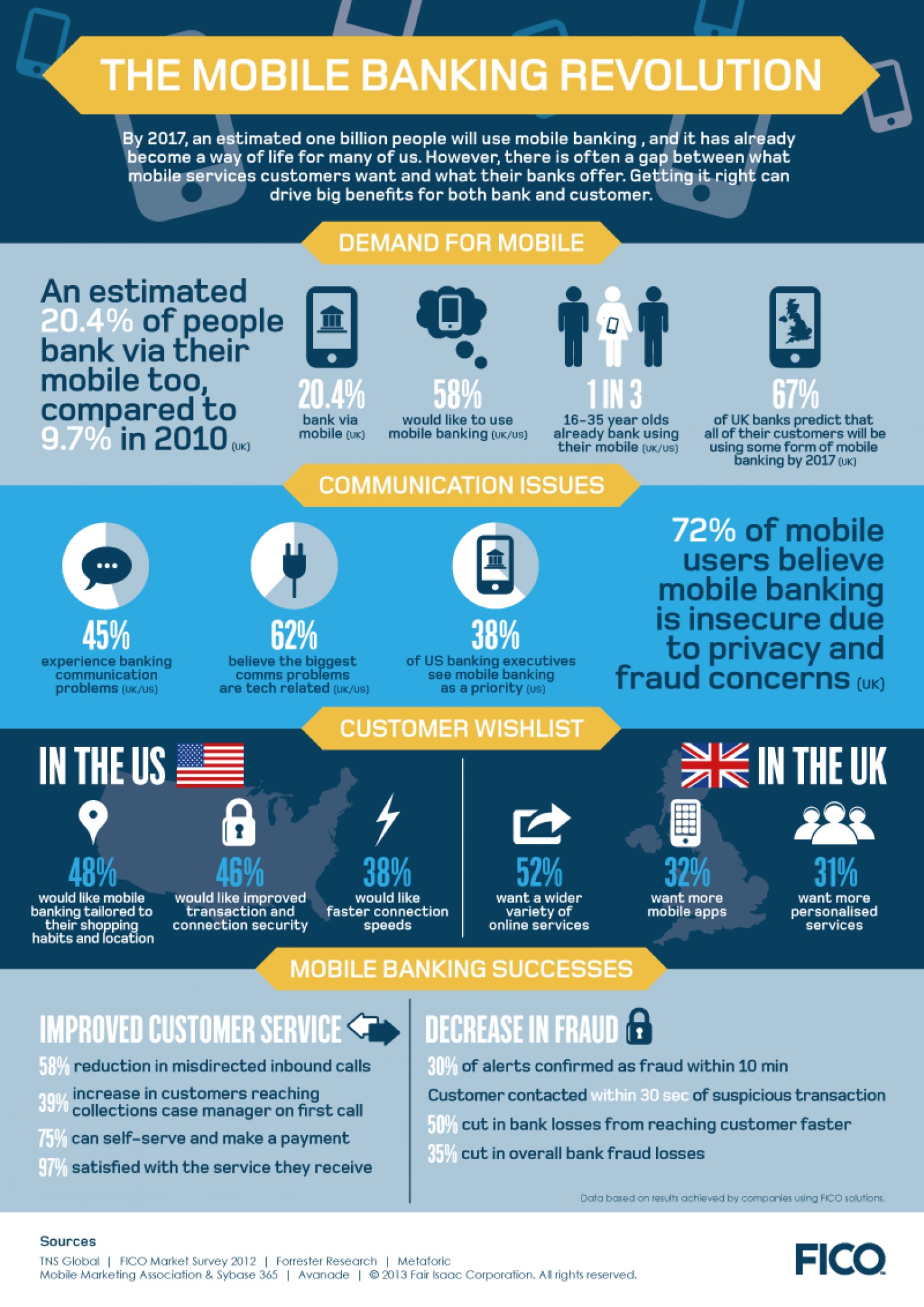 THE MOBILE BANKING REVOLUTION

By 2017, an estimated one billion people will use mobile banking , and it has already become a way of life for many of us. However, there is often a gap between what mobile services customers want and what their banks offer. Getting it right can drive big benefits for both bank and customer.

DEMAND FOR MOBILE

An estimated 20.4% of people bank via their mobile too, compared to 9.7% in 2010 (UK)

20.4% bank via mobile (UK)

58% would like to use mobile banking (UK/US)

1 IN 3 16-35 year olds already bank using their mobile (UK/US)

67% of UK banks predict that all of their customers will be using some form of mobile banking by 2017 (UK)

COMMUNICATION ISSUES

45% experience banking communication problems (UK/US)

62% believe the biggest comms problems are tech related (UK/US)

38% of US banking executives see mobile banking as a priority (US)

72% of mobile users believe mobile banking is insecure due to privacy and fraud concerns (UK)

CUSTOMER WISHLIST

IN THE US

48% would like mobile banking tailored to their shopping habits and location

46% would like improved transaction and connection security

38% would like faster connection speeds

IN THE UK

52% want a wider variety of online services

32% want more mobile apps

31% want more personalised services

MOBILE BANKING SUCCESSES

IMPROVED CUSTOMER SERVICE

58% reduction in misdirected inbound calls

39% increase in customers reaching collections case manager on first call

75% can self-serve and make a payment

97% satisfied with the service they receive

DECREASE IN FRAUD

30% of alerts confirmed as fraud within 10 min

Customer contacted within 30 sec of suspicious transaction

50% cut in bank losses from reaching customer faster

35% cut in overall bank fraud losses

Data based on results achieved by companies using FICO solutions.

Sources
TNS Global | FICO Market Survey 2012 | Forrester Research | Metaforic
Mobile Marketing Association & Sybase 365 | Avanade | © 2013 Fair Isaac Corporation. All rights reserved.

FICO